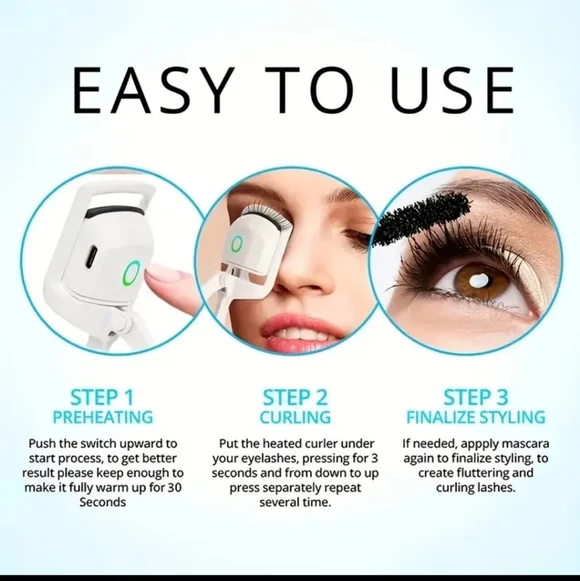 EASY TO USE

STEP 1
PREHEATING

Push the switch upward to start process, to get better result please keep enough to make it fully warm up for 30 Seconds

STEP 2
CURLING

Put the heated curler under your eyelashes, pressing for 3 seconds and from down to up press separately repeat several time.

STEP 3
FINALIZE STYLING

If needed, appply mascara again to finalize styling, to create fluttering and curling lashes.